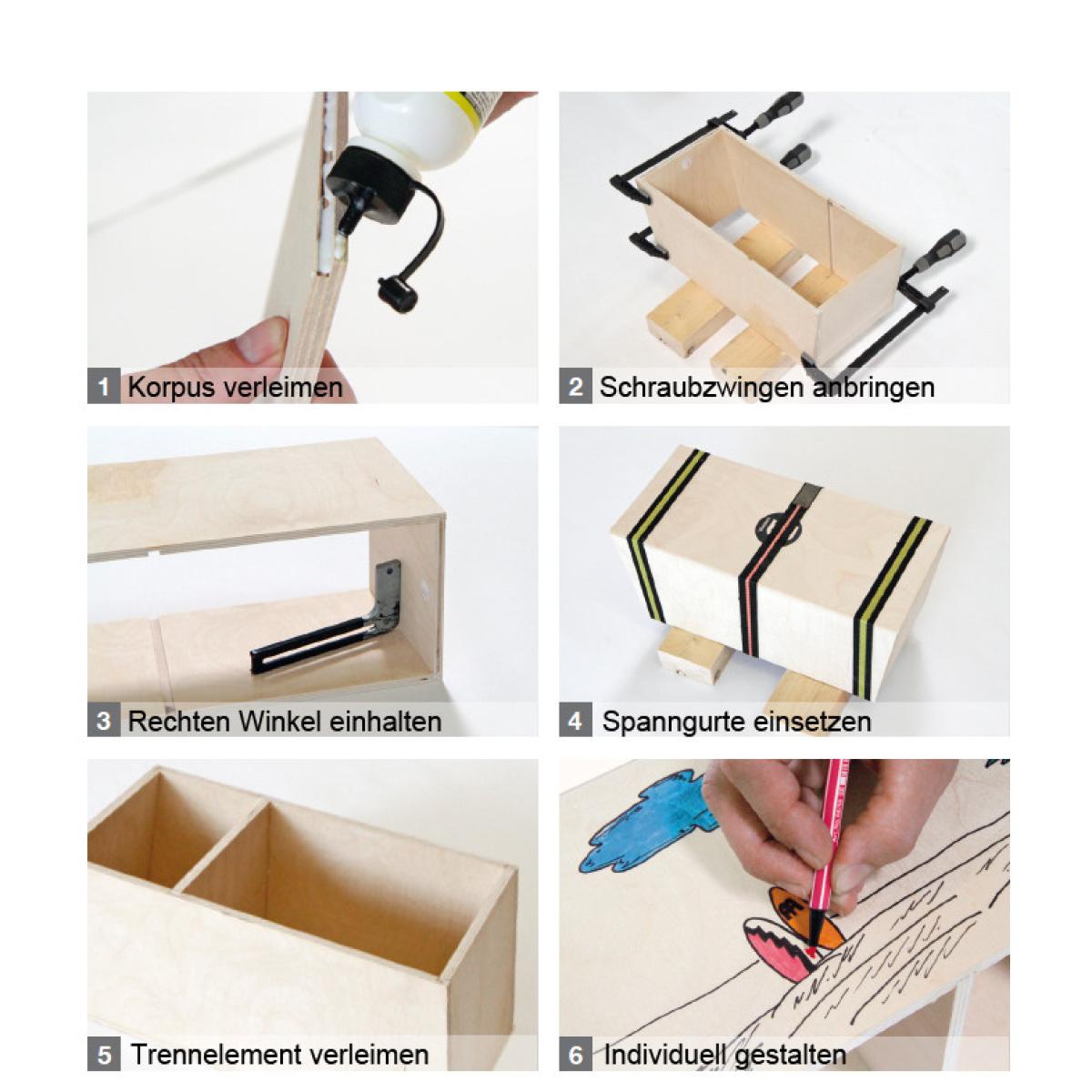 1 Korpus verleimen

2 Schraubzwingen anbringen

3 Rechten Winkel einhalten

4 Spanngurte einsetzen

5 Trennelement verleimen

6 Individuell gestalten