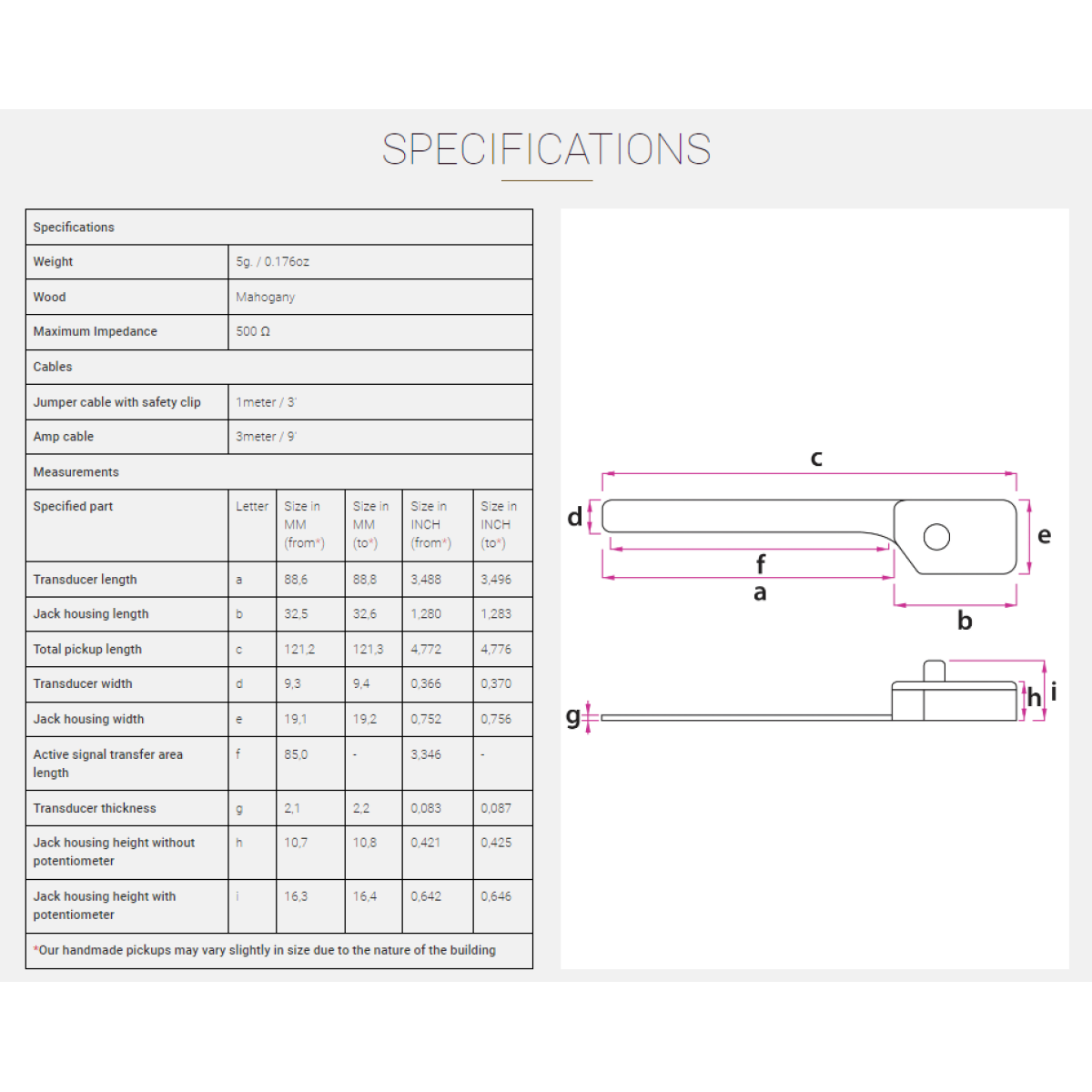 SPECIFICATIONS

| Specifications | | | | | |
|---|---|---|---|---|---|
| Weight | 5g. / 0.176oz | | | | |
| Wood | Mahogany | | | | |
| Maximum Impedance | 500 Ω | | | | |
| Cables | | | | | |
| Jumper cable with safety clip | 1meter / 3' | | | | |
| Amp cable | 3meter / 9' | | | | |
| Measurements | | | | | |
| Specified part | Letter | Size in MM (from*) | Size in MM (to*) | Size in INCH (from*) | Size in INCH (to*) |
| Transducer length | a | 88,6 | 88,8 | 3,488 | 3,496 |
| Jack housing length | b | 32,5 | 32,6 | 1,280 | 1,283 |
| Total pickup length | c | 121,2 | 121,3 | 4,772 | 4,776 |
| Transducer width | d | 9,3 | 9,4 | 0,366 | 0,370 |
| Jack housing width | e | 19,1 | 19,2 | 0,752 | 0,756 |
| Active signal transfer area length | f | 85,0 | - | 3,346 | - |
| Transducer thickness | g | 2,1 | 2,2 | 0,083 | 0,087 |
| Jack housing height without potentiometer | h | 10,7 | 10,8 | 0,421 | 0,425 |
| Jack housing height with potentiometer | i | 16,3 | 16,4 | 0,642 | 0,646 |
| *Our handmade pickups may vary slightly in size due to the nature of the building | | | | | |

c
d
e
f
a
b
g
h
i